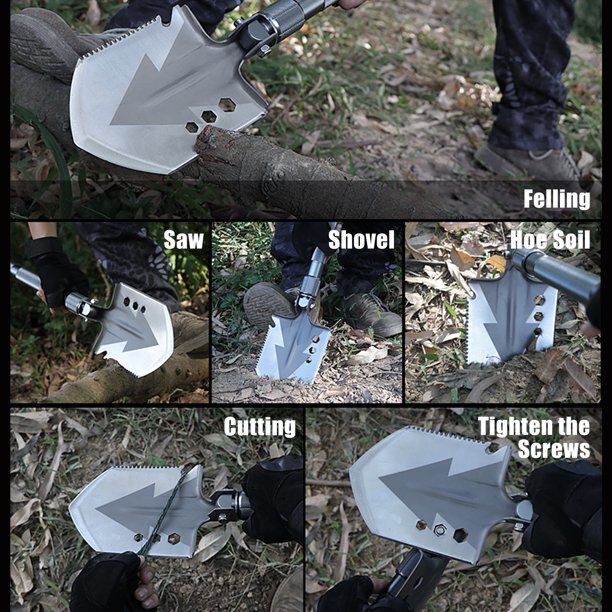 Felling

Saw

Shovel

Hoe Soil

Cutting

Tighten the Screws